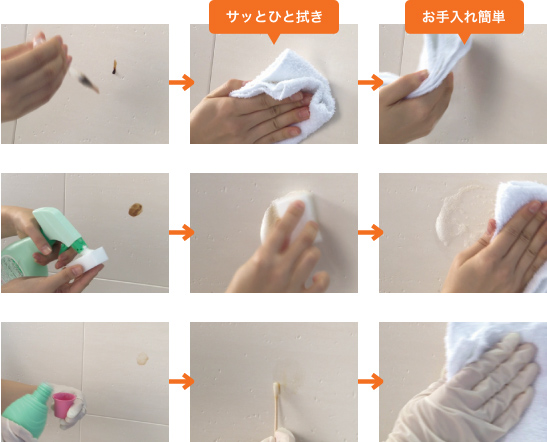 サッとひと拭き

お手入れ簡単